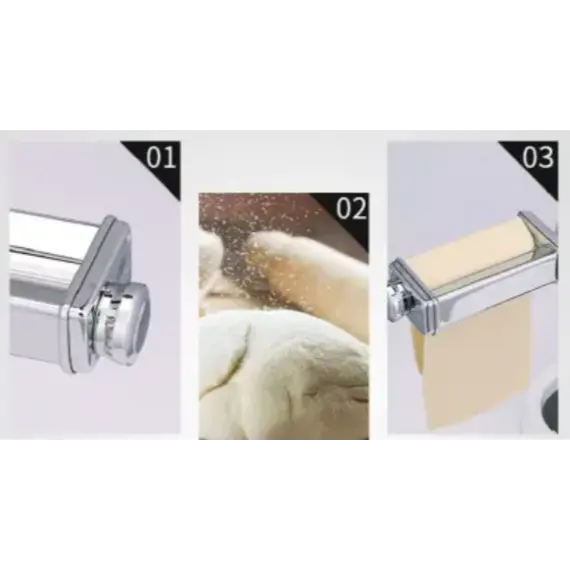 01

02

03