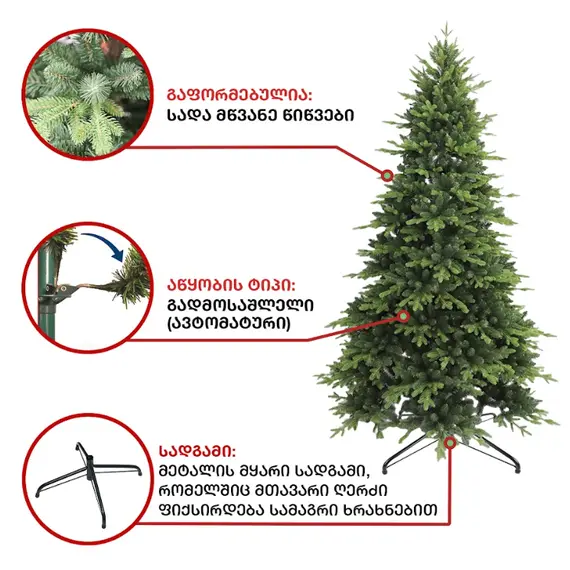 გაფორმებულია:
სადა მწვანე წიწვები

აწყობის ტიპი:
გადმოსაშლელი (ავტომატური)

სადგამი:
მეტალის მყარი სადგამი, რომელშიც მთავარი ღერძი ფიქსირდება სამაგრი ხრახნებით