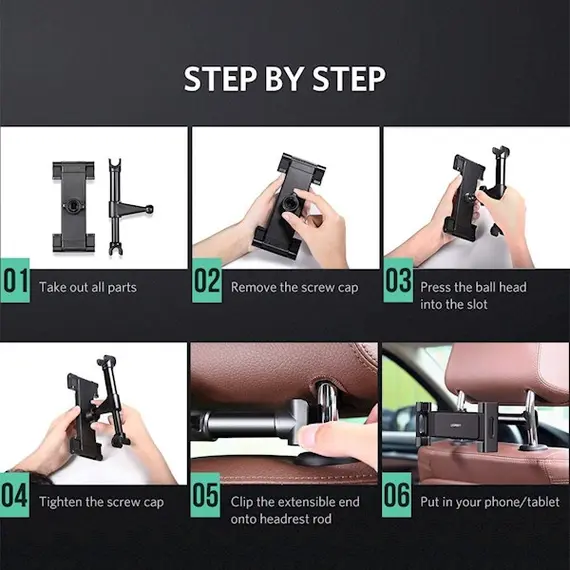 STEP BY STEP

01 Take out all parts

02 Remove the screw cap

03 Press the ball head into the slot

04 Tighten the screw cap

05 Clip the extensible end onto headrest rod

06 Put in your phone/tablet